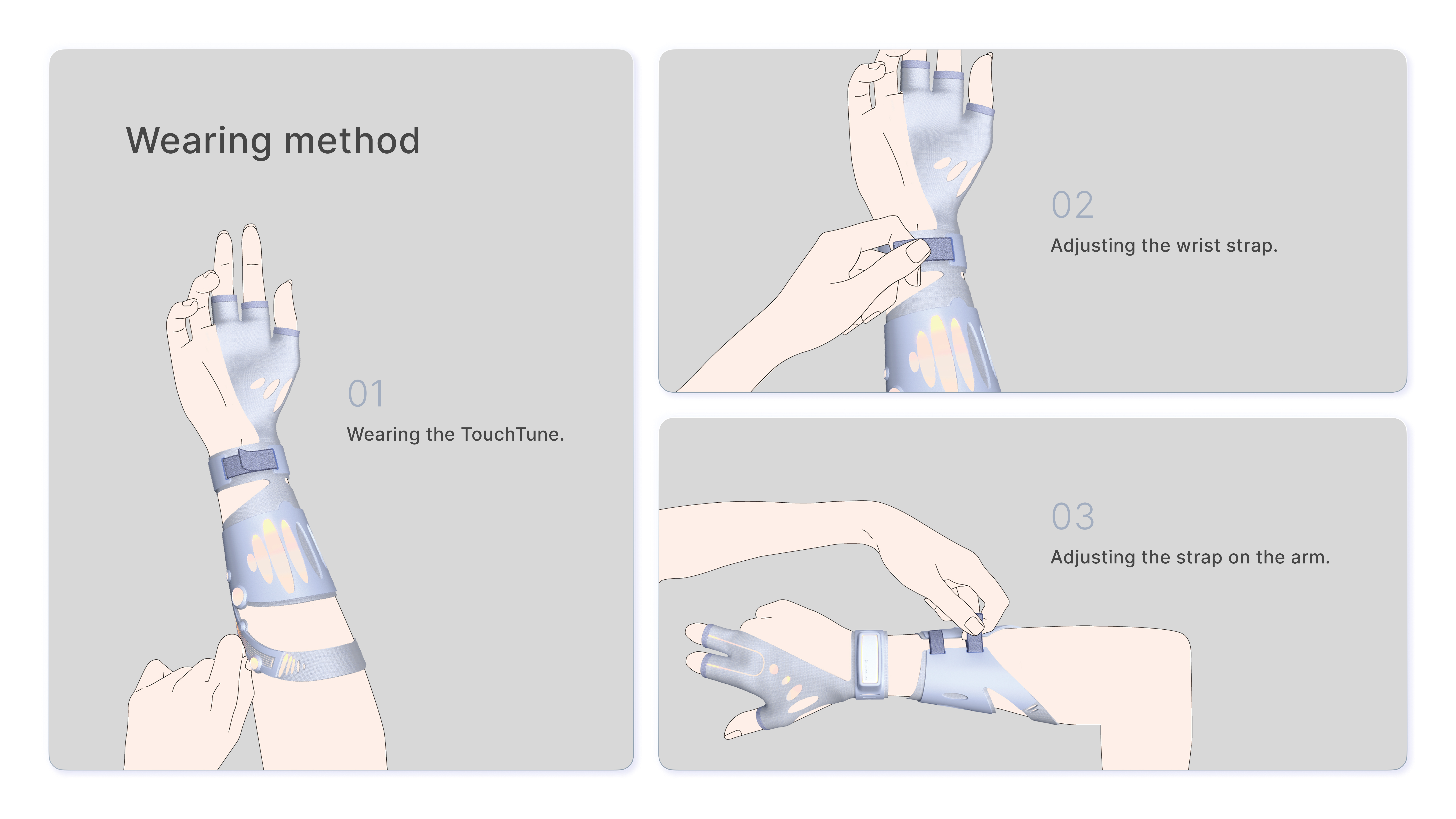 Wearing method

01

Wearing the TouchTune.

02

Adjusting the wrist strap.

03

Adjusting the strap on the arm.